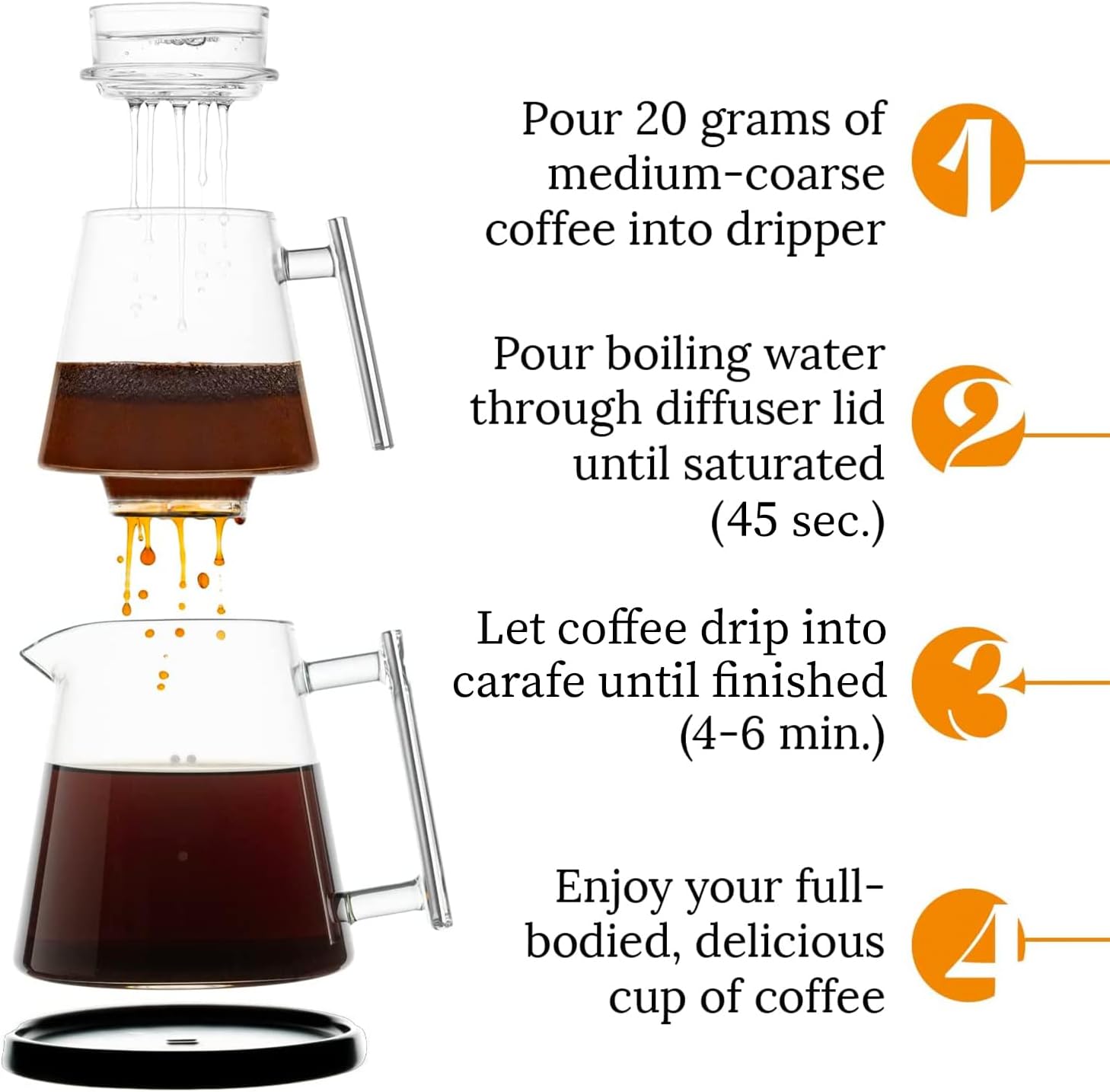 Pour 20 grams of medium-coarse coffee into dripper

1

Pour boiling water through diffuser lid until saturated (45 sec.)

2

Let coffee drip into carafe until finished (4-6 min.)

3

Enjoy your full-bodied, delicious cup of coffee

4